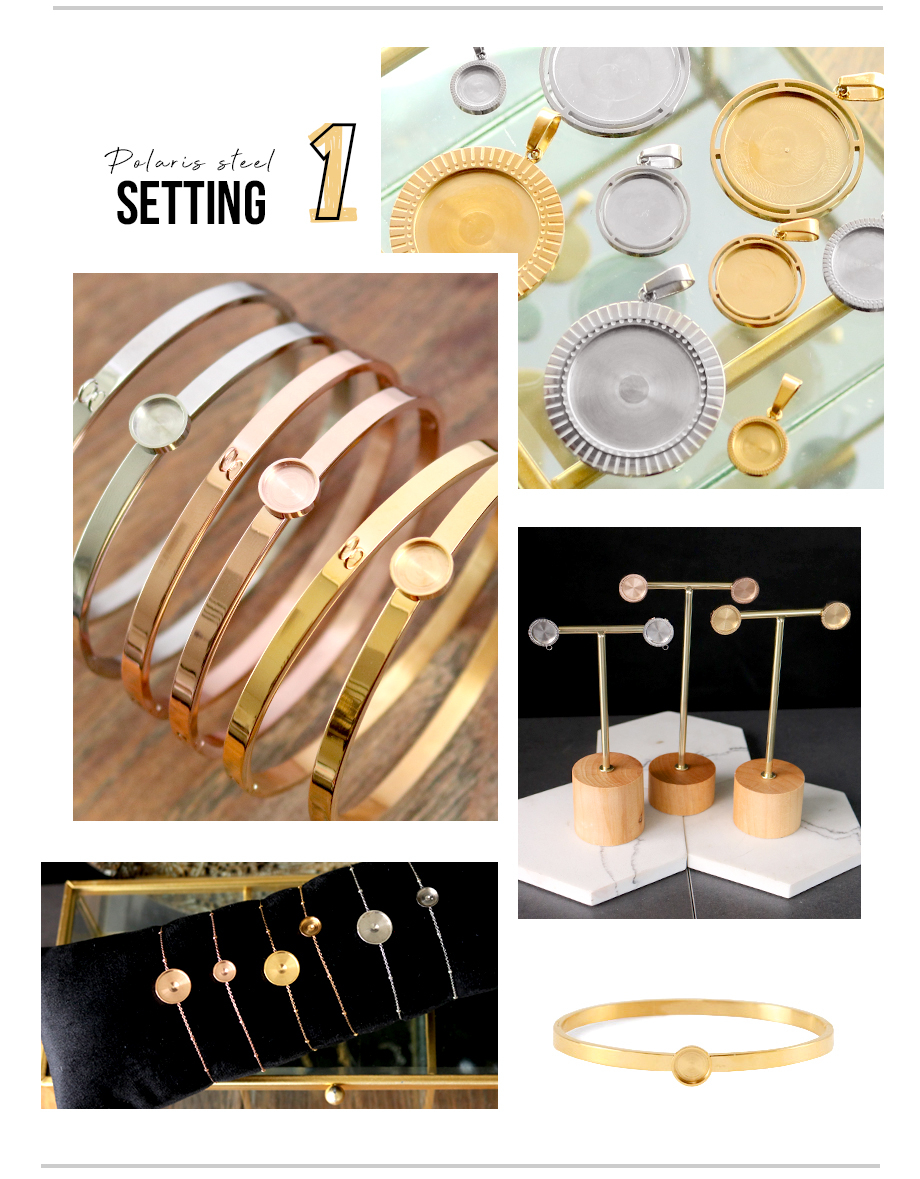 Polaris steel
SETTING 1